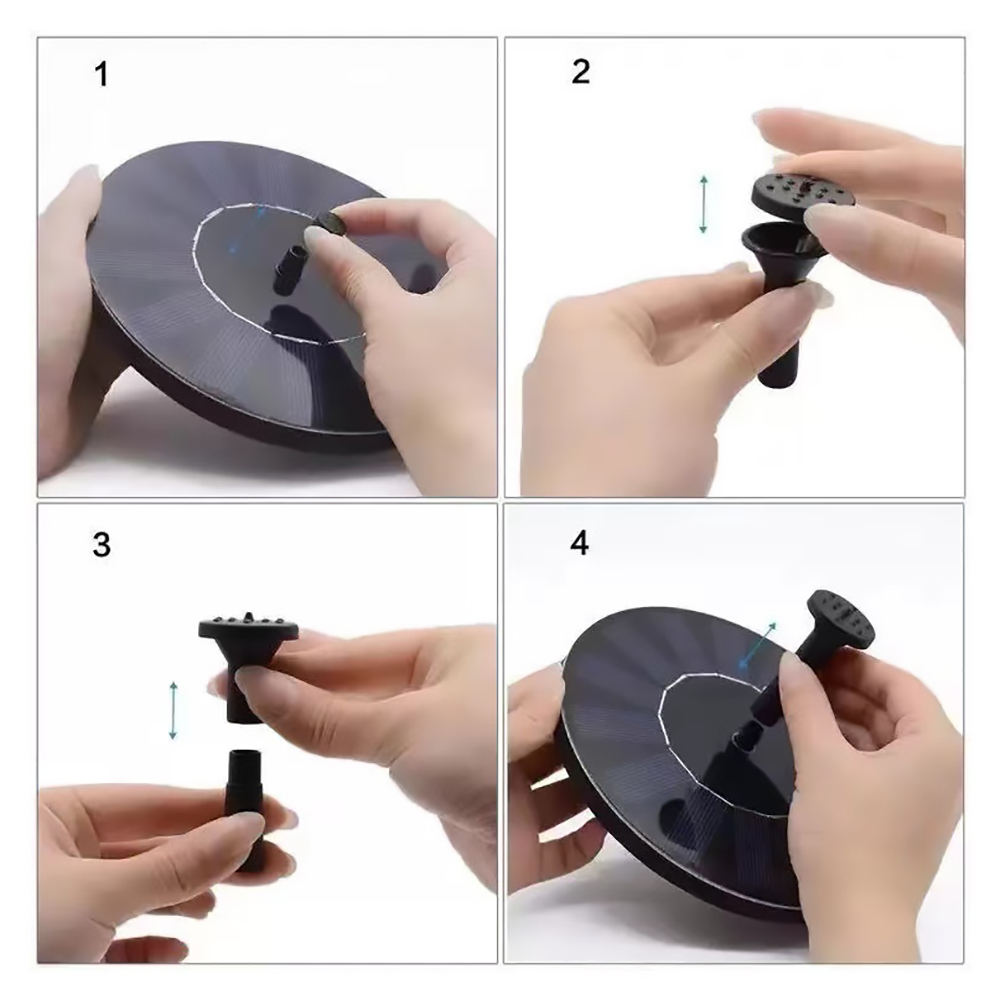 1

2

3

4